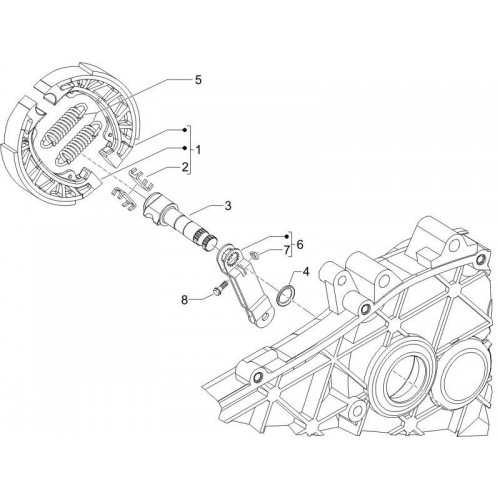 5
1
2
3
6
7
4
8